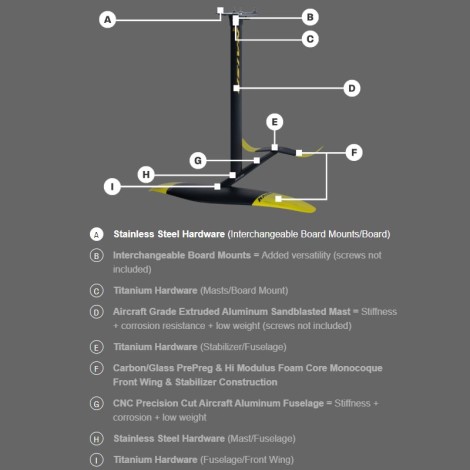 A
B
C
D
E
F
G
H
I

A Stainless Steel Hardware (Interchangeable Board Mounts/Board)

B Interchangeable Board Mounts = Added versatility (screws not included)

C Titanium Hardware (Masts/Board Mount)

D Aircraft Grade Extruded Aluminum Sandblasted Mast = Stiffness + corrosion resistance + low weight (screws not included)

E Titanium Hardware (Stabilizer/Fuselage)

F Carbon/Glass PrePreg & Hi Modulus Foam Core Monocoque Front Wing & Stabilizer Construction

G CNC Precision Cut Aircraft Aluminum Fuselage = Stiffness + corrosion + low weight

H Stainless Steel Hardware (Mast/Fuselage)

I Titanium Hardware (Fuselage/Front Wing)